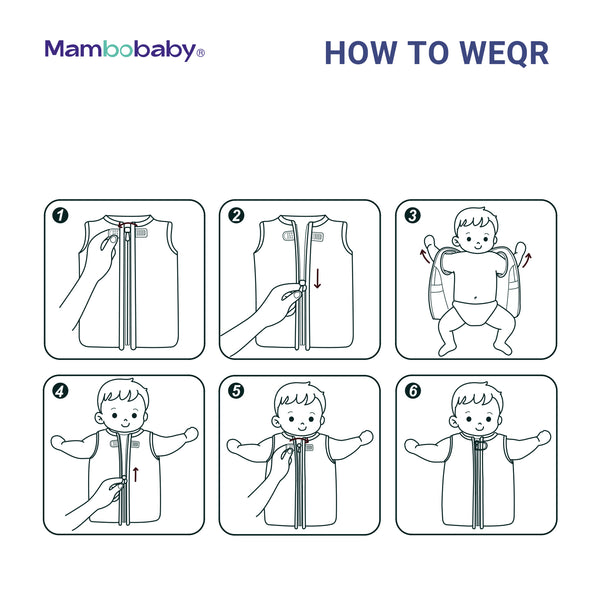 Mambobaby®

HOW TO WEQR

1

2

3

4

5

6